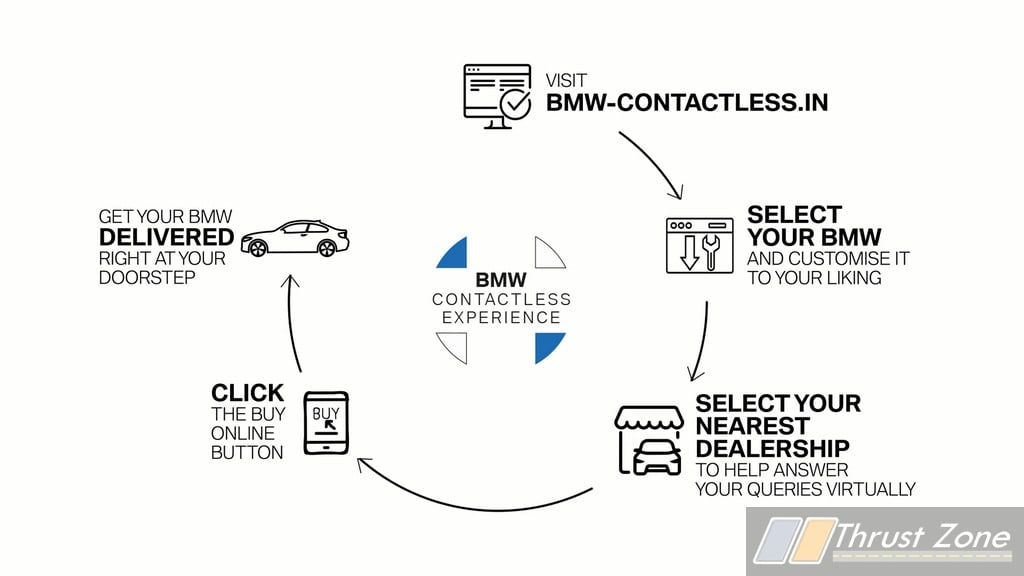 VISIT
BMW-CONTACTLESS.IN

SELECT YOUR BMW
AND CUSTOMISE IT TO YOUR LIKING

SELECT YOUR NEAREST DEALERSHIP
TO HELP ANSWER YOUR QUERIES VIRTUALLY

CLICK
THE BUY ONLINE BUTTON

BUY

GET YOUR BMW
DELIVERED
RIGHT AT YOUR DOORSTEP

BMW
CONTACTLESS
EXPERIENCE

Thrust Zone