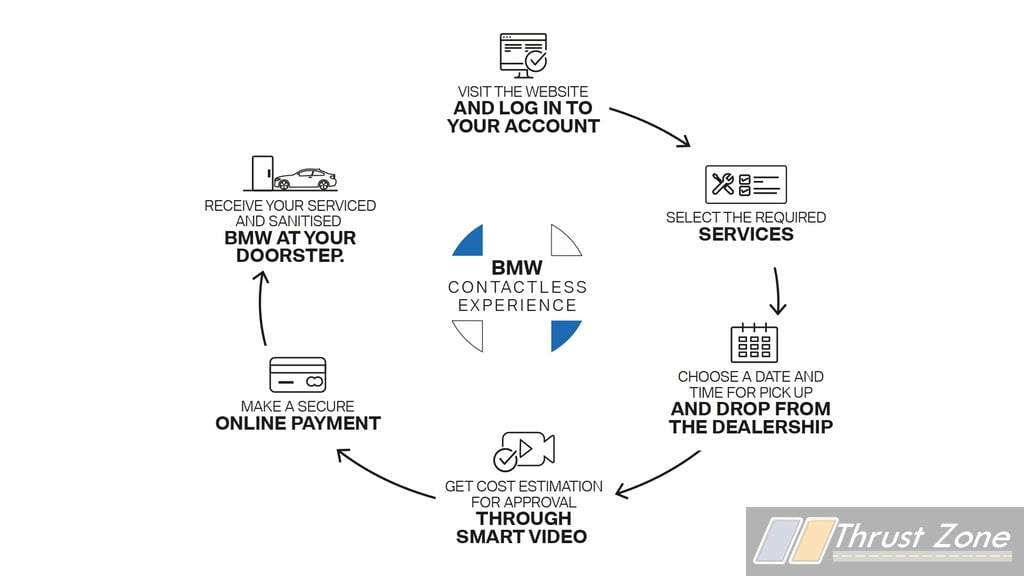 VISIT THE WEBSITE
AND LOG IN TO YOUR ACCOUNT

SELECT THE REQUIRED
SERVICES

CHOOSE A DATE AND TIME FOR PICK UP
AND DROP FROM THE DEALERSHIP

GET COST ESTIMATION FOR APPROVAL
THROUGH SMART VIDEO

MAKE A SECURE
ONLINE PAYMENT

RECEIVE YOUR SERVICED AND SANITISED
BMW AT YOUR DOORSTEP.

BMW
CONTACTLESS
EXPERIENCE

Thrust Zone