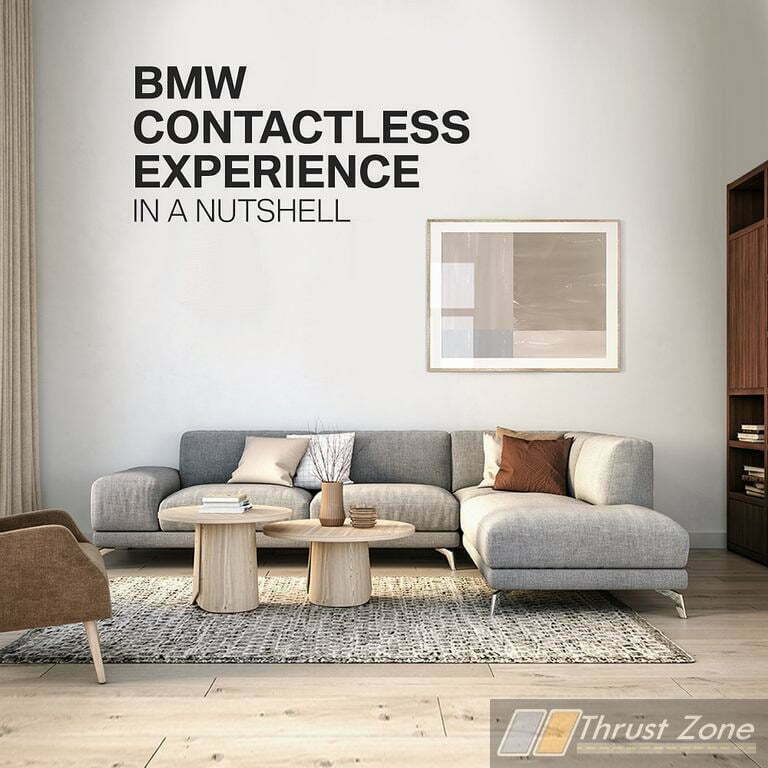 BMW
CONTACTLESS
EXPERIENCE
IN A NUTSHELL

Thrust Zone