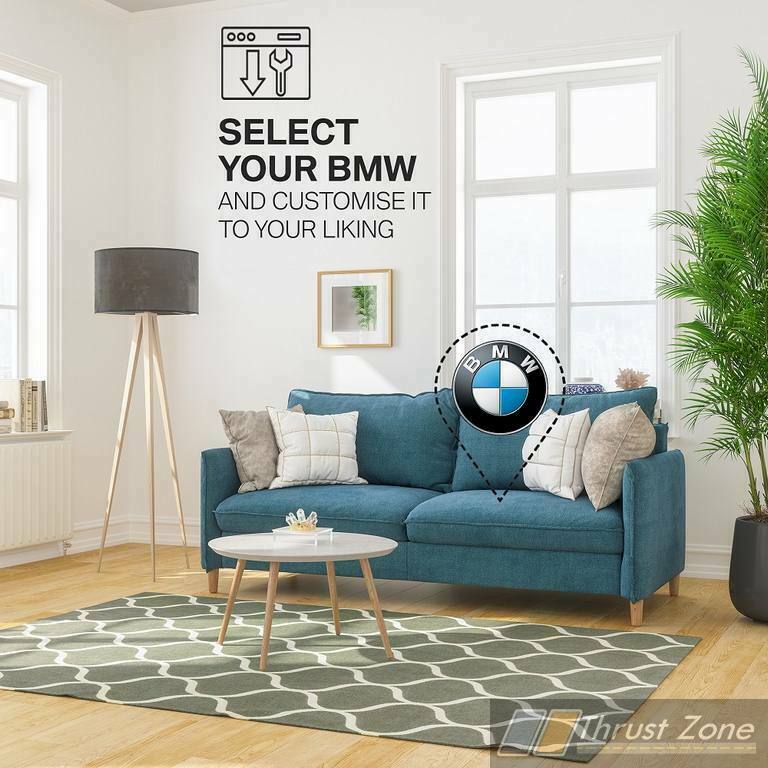 SELECT YOUR BMW
AND CUSTOMISE IT TO YOUR LIKING

BMW

Thrust Zone