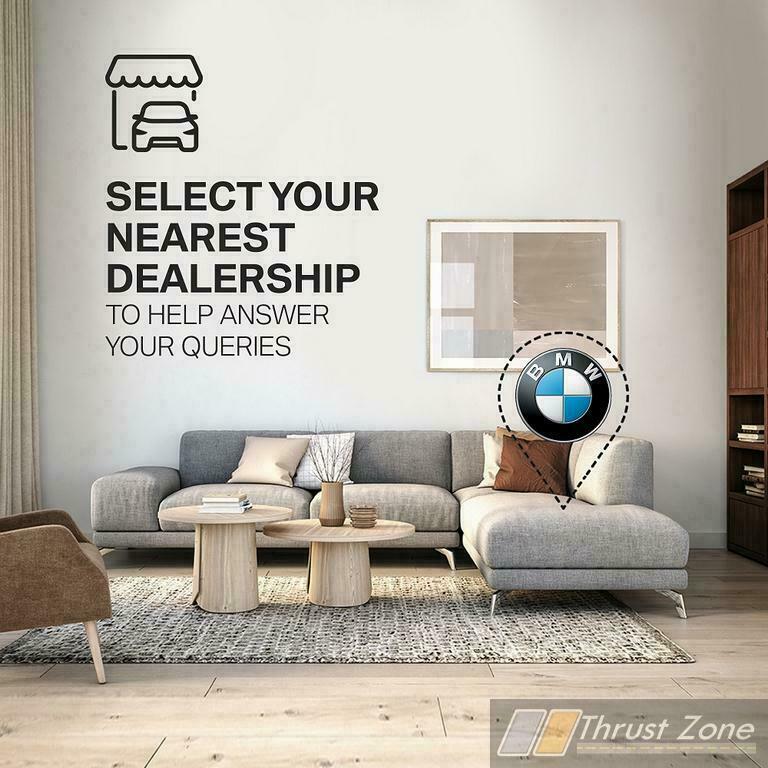 SELECT YOUR NEAREST DEALERSHIP
TO HELP ANSWER YOUR QUERIES

BMW

Thrust Zone