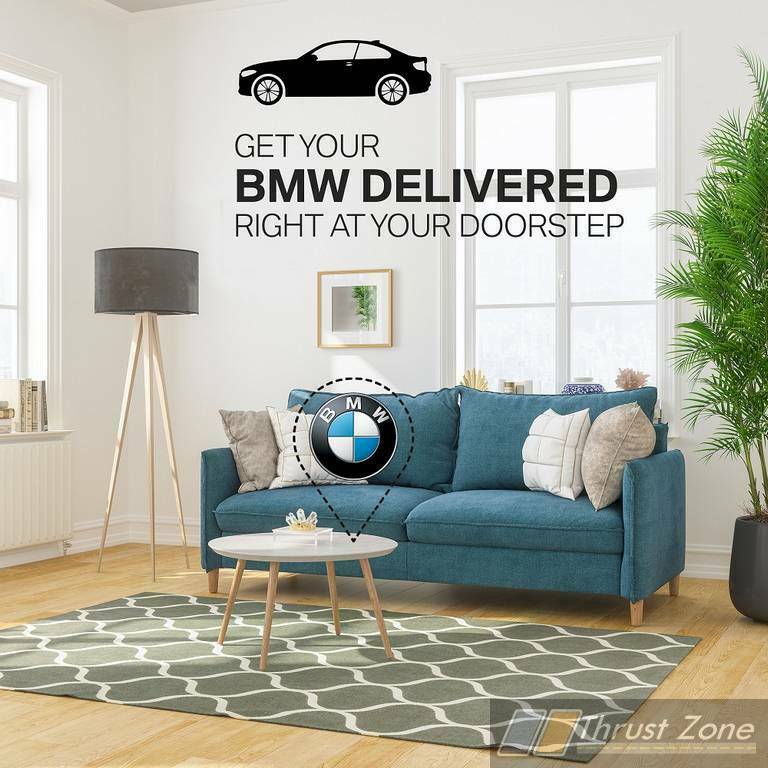 GET YOUR
BMW DELIVERED
RIGHT AT YOUR DOORSTEP

BMW

Thrust Zone