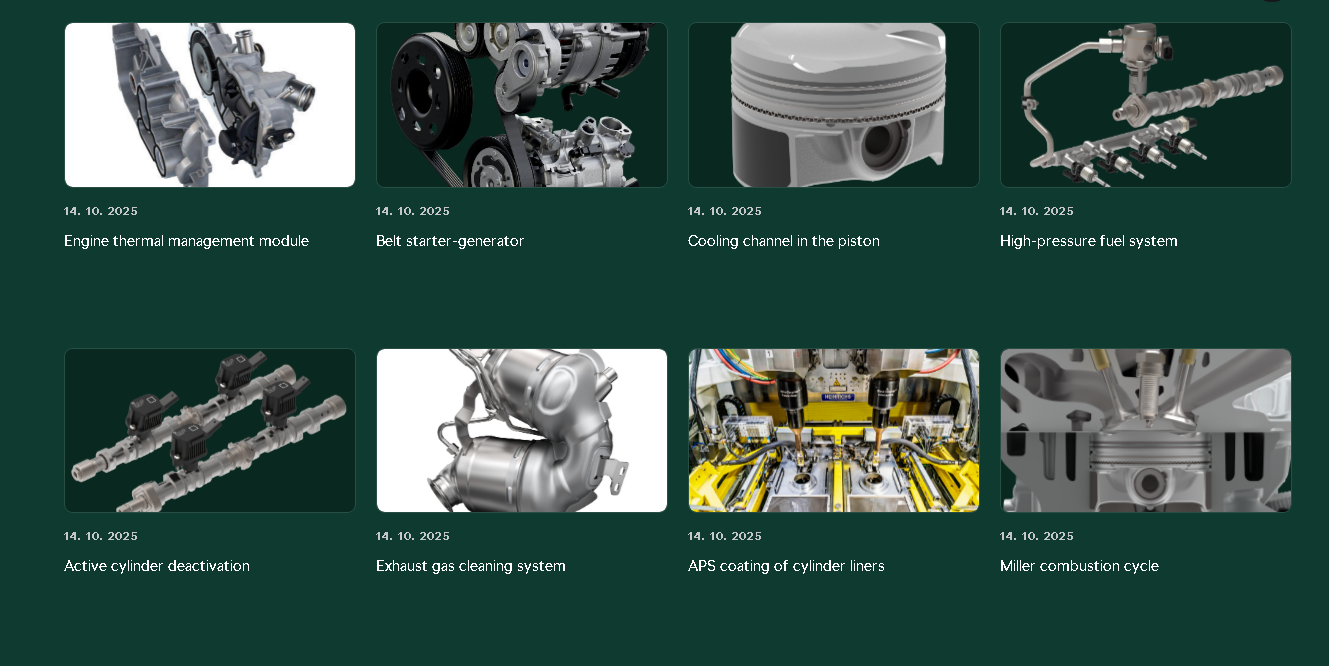 14. 10. 2025

Engine thermal management module

14. 10. 2025

Belt starter-generator

14. 10. 2025

Cooling channel in the piston

14. 10. 2025

High-pressure fuel system

14. 10. 2025

Active cylinder deactivation

14. 10. 2025

Exhaust gas cleaning system

14. 10. 2025

APS coating of cylinder liners

14. 10. 2025

Miller combustion cycle